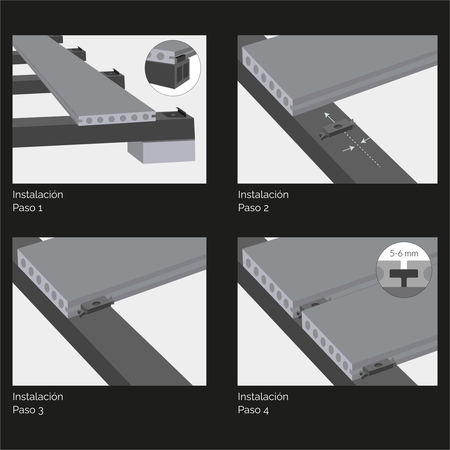 Instalación
Paso 1

Instalación
Paso 2

Instalación
Paso 3

5-6 mm

Instalación
Paso 4